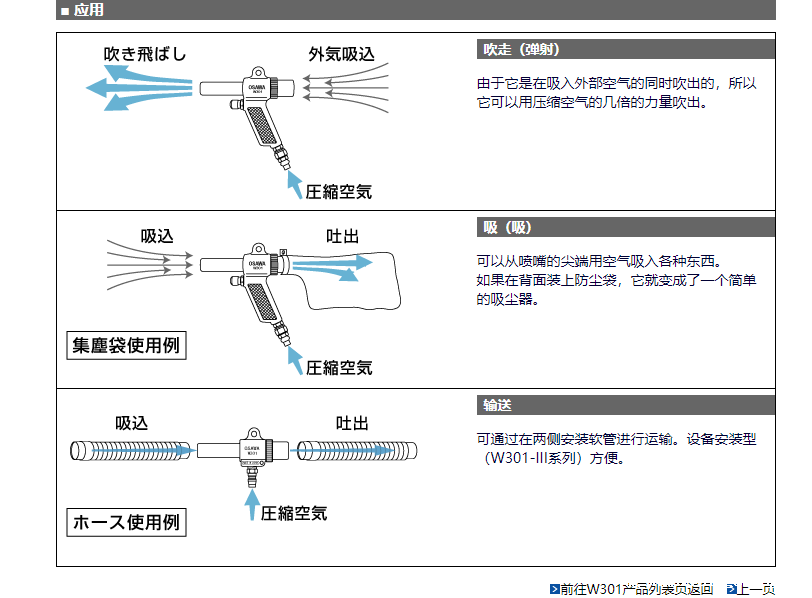 ■ 应用

吹き飛ばし
外気吸込
OSAWA W301
圧縮空気

吹走（弹射）

由于它是在吸入外部空气的同时吹出的，所以它可以用压缩空气的几倍的力量吹出。

吸込
吐出
OSAWA W301
集塵袋使用例
圧縮空気

吸（吸）

可以从喷嘴的尖端用空气吸入各种东西。
如果在背面装上防尘袋，它就变成了一个简单的吸尘器。

吸込
吐出
OSAWA W301
ホース使用例
圧縮空気

输送

可通过在两侧安装软管进行运输。设备安装型（W301-III系列）方便。

前往W301产品列表页返回　上一页