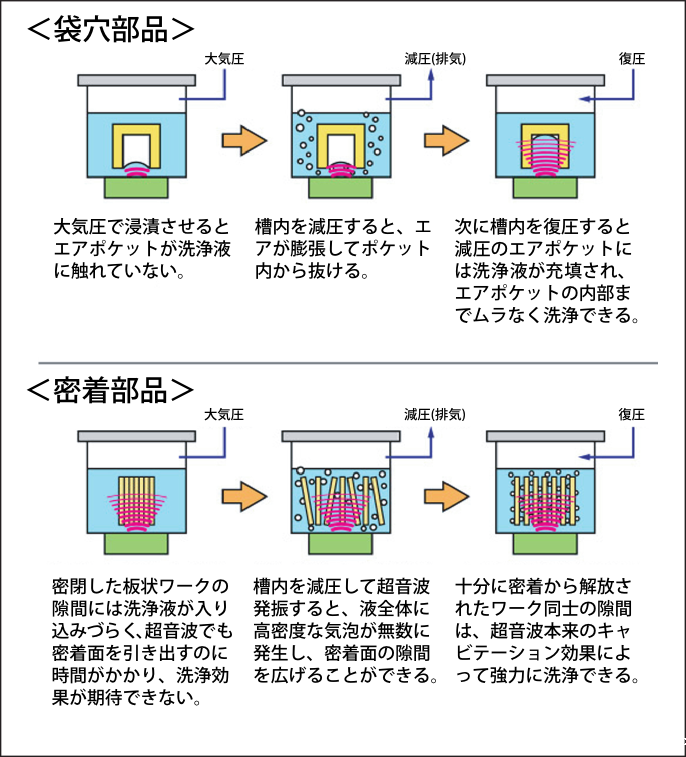 ＜袋穴部品＞

大気圧

減圧(排気)

復圧

大気圧で浸漬させるとエアポケットが洗浄液に触れていない。

槽内を減圧すると、エアが膨張してポケット内から抜ける。

次に槽内を復圧すると減圧のエアポケットには洗浄液が充填され、エアポケットの内部までムラなく洗浄できる。

＜密着部品＞

大気圧

減圧(排気)

復圧

密閉した板状ワークの隙間には洗浄液が入り込みづらく、超音波でも密着面を引き出すのに時間がかかり、洗浄効果が期待できない。

槽内を減圧して超音波発振すると、液全体に高密度な気泡が無数に発生し、密着面の隙間を広げることができる。

十分に密着から解放されたワーク同士の隙間は、超音波本来のキャビテーション効果によって強力に洗浄できる。